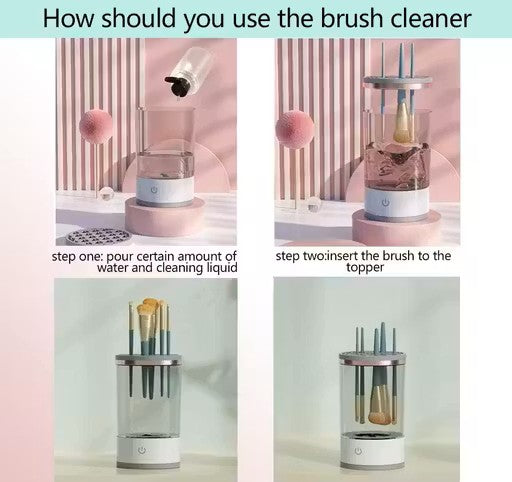 How should you use the brush cleaner

step one: pour certain amount of water and cleaning liquid

step two:insert the brush to the topper